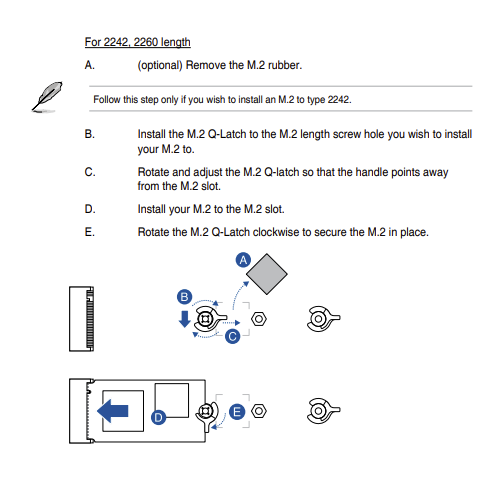 For 2242, 2260 length

A. (optional) Remove the M.2 rubber.

Follow this step only if you wish to install an M.2 to type 2242.

B. Install the M.2 Q-Latch to the M.2 length screw hole you wish to install your M.2 to.

C. Rotate and adjust the M.2 Q-latch so that the handle points away from the M.2 slot.

D. Install your M.2 to the M.2 slot.

E. Rotate the M.2 Q-Latch clockwise to secure the M.2 in place.

A

B

C

D

E