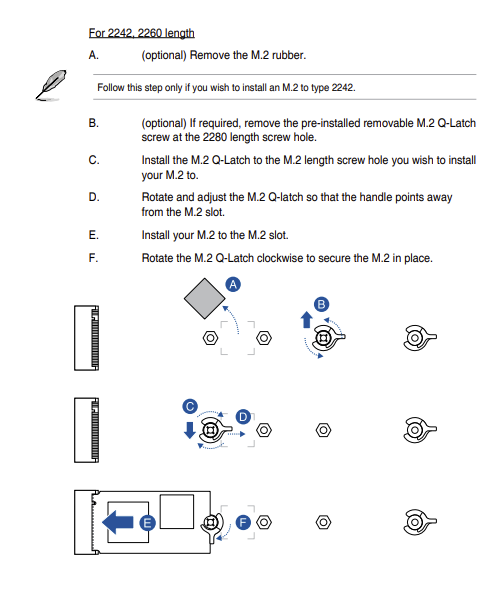 For 2242, 2260 length

A. (optional) Remove the M.2 rubber.

Follow this step only if you wish to install an M.2 to type 2242.

B. (optional) If required, remove the pre-installed removable M.2 Q-Latch screw at the 2280 length screw hole.

C. Install the M.2 Q-Latch to the M.2 length screw hole you wish to install your M.2 to.

D. Rotate and adjust the M.2 Q-latch so that the handle points away from the M.2 slot.

E. Install your M.2 to the M.2 slot.

F. Rotate the M.2 Q-Latch clockwise to secure the M.2 in place.

A

B

C

D

E

F