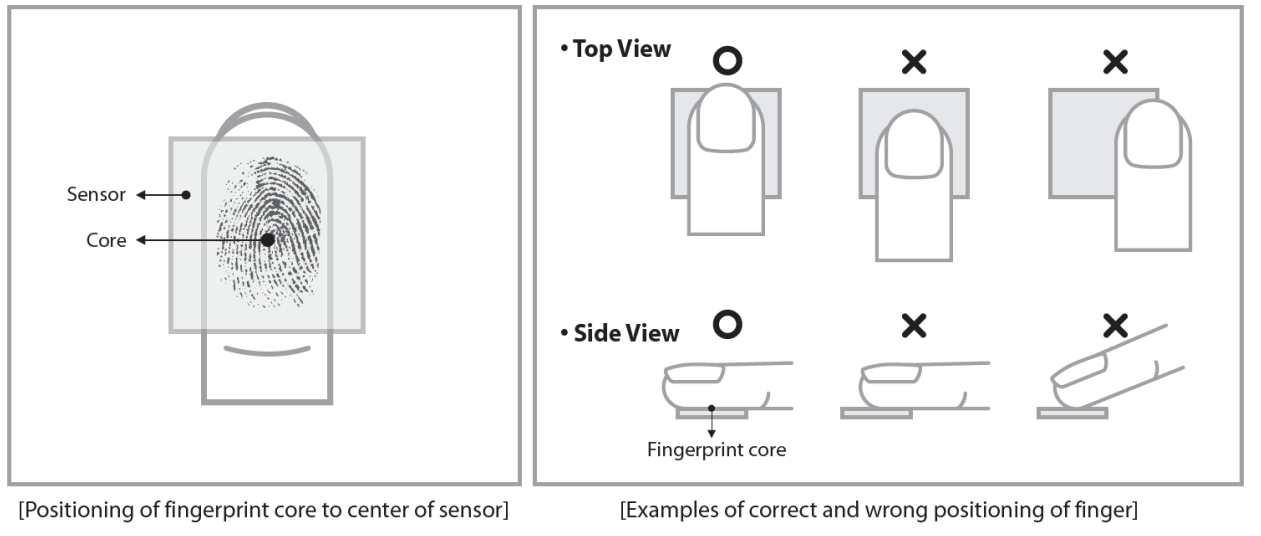 Sensor
Core

[Positioning of fingerprint core to center of sensor]

• Top View
O
×
×

• Side View
O
×
×

Fingerprint core

[Examples of correct and wrong positioning of finger]