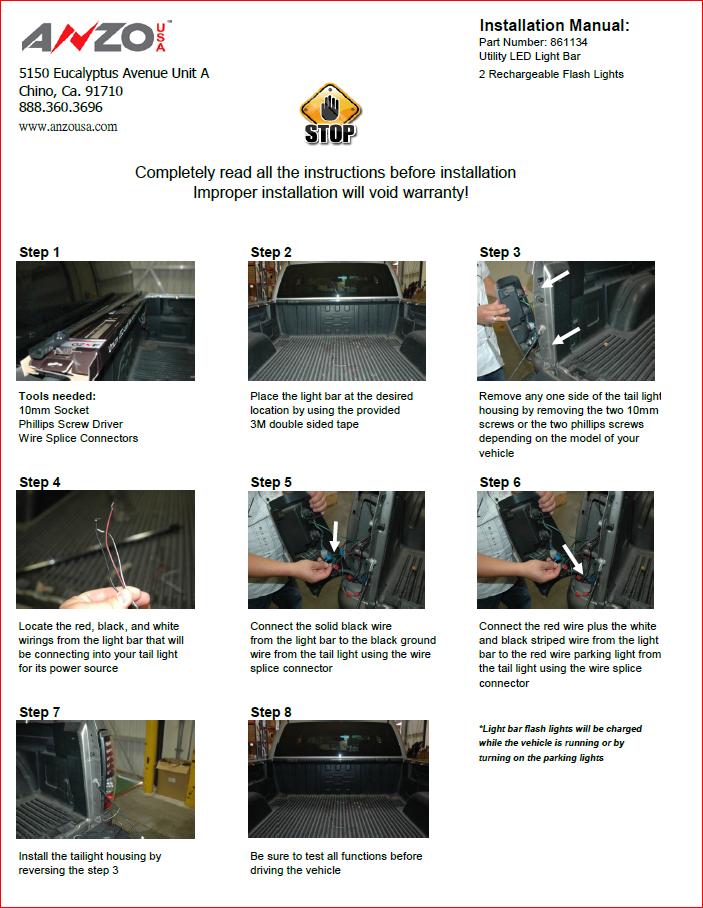 ANZO USA

5150 Eucalyptus Avenue Unit A
Chino, Ca. 91710
888.360.3696
www.anzousa.com

Installation Manual:
Part Number: 861134
Utility LED Light Bar
2 Rechargeable Flash Lights

STOP

Completely read all the instructions before installation
Improper installation will void warranty!

Step 1

Tools needed:
10mm Socket
Phillips Screw Driver
Wire Splice Connectors

Step 2

Place the light bar at the desired location by using the provided 3M double sided tape

Step 3

Remove any one side of the tail light housing by removing the two 10mm screws or the two phillips screws depending on the model of your vehicle

Step 4

Locate the red, black, and white wirings from the light bar that will be connecting into your tail light for its power source

Step 5

Connect the solid black wire from the light bar to the black ground wire from the tail light using the wire splice connector

Step 6

Connect the red wire plus the white and black striped wire from the light bar to the red wire parking light from the tail light using the wire splice connector

Step 7

Install the tailight housing by reversing the step 3

Step 8

Be sure to test all functions before driving the vehicle

*Light bar flash lights will be charged while the vehicle is running or by turning on the parking lights