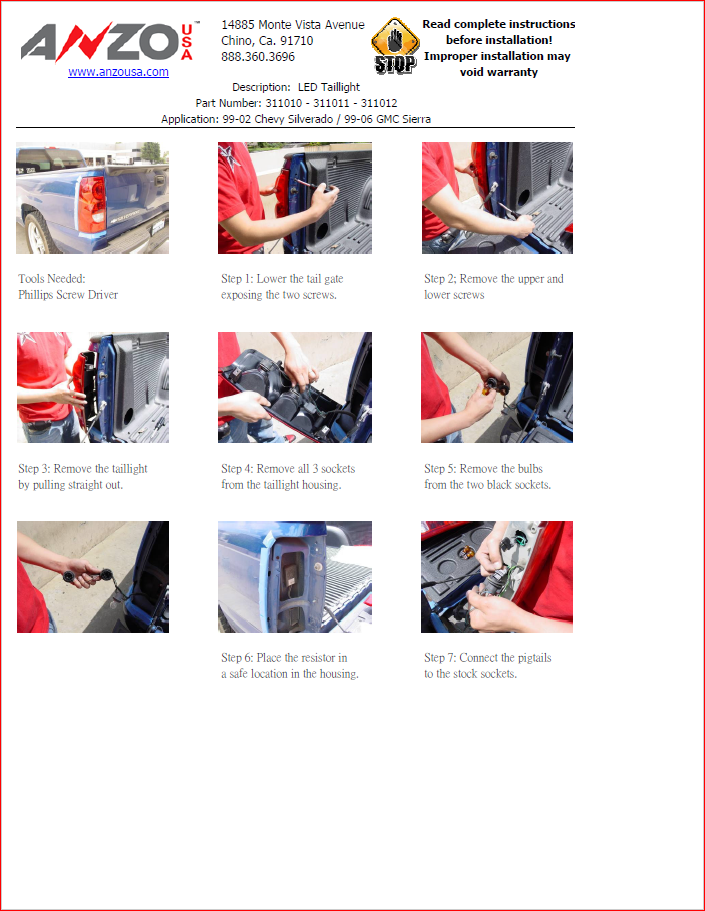 ANZO USA™
www.anzousa.com

14885 Monte Vista Avenue
Chino, Ca. 91710
888.360.3696

STOP

Read complete instructions before installation! Improper installation may void warranty

Description: LED Taillight
Part Number: 311010 - 311011 - 311012
Application: 99-02 Chevy Silverado / 99-06 GMC Sierra

Tools Needed:
Phillips Screw Driver

Step 1: Lower the tail gate exposing the two screws.

Step 2; Remove the upper and lower screws

Step 3: Remove the taillight by pulling straight out.

Step 4: Remove all 3 sockets from the taillight housing.

Step 5: Remove the bulbs from the two black sockets.

Step 6: Place the resistor in a safe location in the housing.

Step 7: Connect the pigtails to the stock sockets.