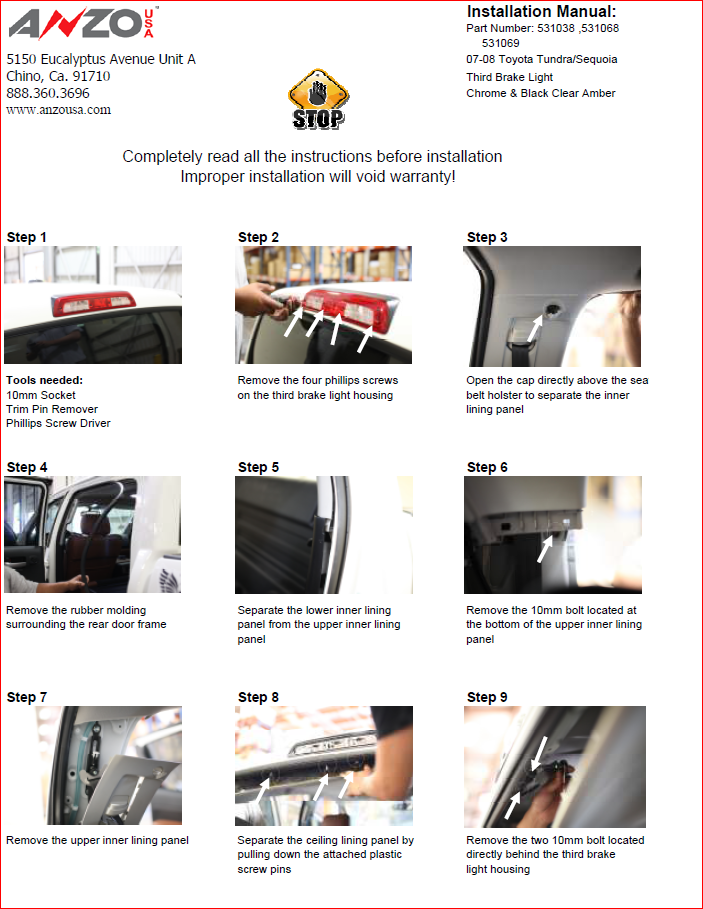 ANZO USA

5150 Eucalyptus Avenue Unit A
Chino, Ca. 91710
888.360.3696
www.anzousa.com

STOP

Installation Manual:
Part Number: 531038 ,531068
531069
07-08 Toyota Tundra/Sequoia
Third Brake Light
Chrome & Black Clear Amber

Completely read all the instructions before installation
Improper installation will void warranty!

Step 1

Tools needed:
10mm Socket
Trim Pin Remover
Phillips Screw Driver

Step 2

Remove the four phillips screws on the third brake light housing

Step 3

Open the cap directly above the sea belt holster to separate the inner lining panel

Step 4

Remove the rubber molding surrounding the rear door frame

Step 5

Separate the lower inner lining panel from the upper inner lining panel

Step 6

Remove the 10mm bolt located at the bottom of the upper inner lining panel

Step 7

Remove the upper inner lining panel

Step 8

Separate the ceiling lining panel by pulling down the attached plastic screw pins

Step 9

Remove the two 10mm bolt located directly behind the third brake light housing