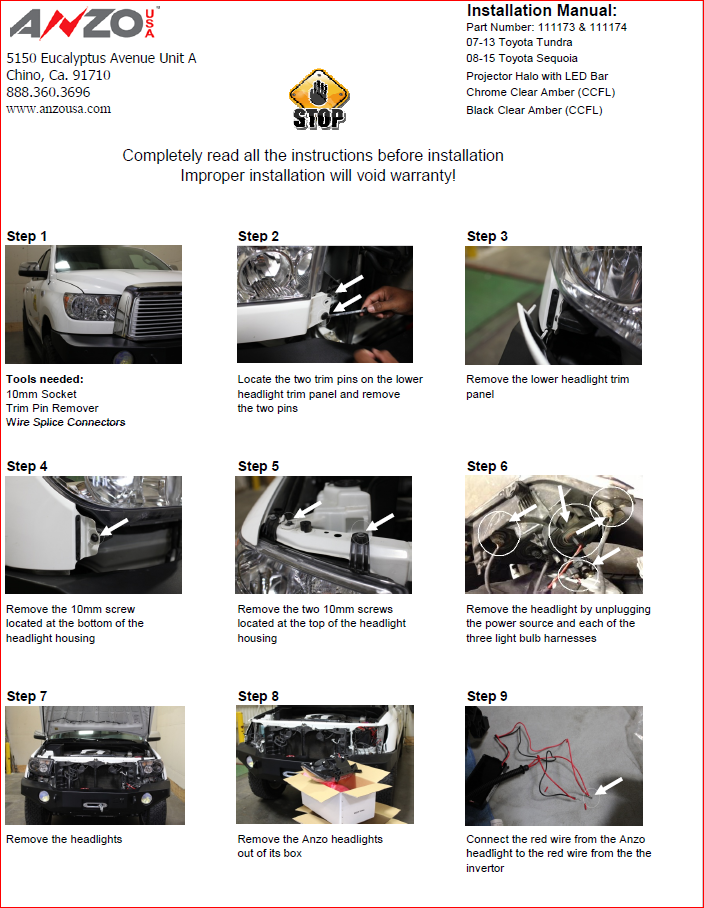 ANZO USA

5150 Eucalyptus Avenue Unit A
Chino, Ca. 91710
888.360.3696
www.anzousa.com

STOP

Installation Manual:
Part Number: 111173 & 111174
07-13 Toyota Tundra
08-15 Toyota Sequoia
Projector Halo with LED Bar
Chrome Clear Amber (CCFL)
Black Clear Amber (CCFL)

Completely read all the instructions before installation
Improper installation will void warranty!

Step 1

Tools needed:
10mm Socket
Trim Pin Remover
Wire Splice Connectors

Step 2

Locate the two trim pins on the lower headlight trim panel and remove the two pins

Step 3

Remove the lower headlight trim panel

Step 4

Remove the 10mm screw located at the bottom of the headlight housing

Step 5

Remove the two 10mm screws located at the top of the headlight housing

Step 6

Remove the headlight by unplugging the power source and each of the three light bulb harnesses

Step 7

Remove the headlights

Step 8

Remove the Anzo headlights out of its box

Step 9

Connect the red wire from the Anzo headlight to the red wire from the the invertor