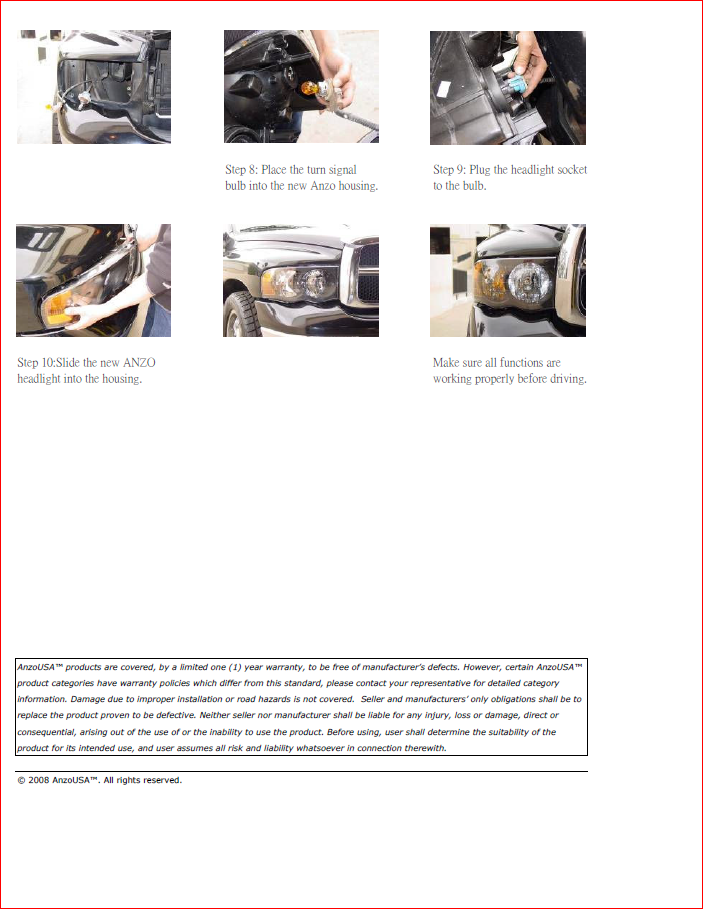 Step 8: Place the turn signal bulb into the new Anzo housing.

Step 9: Plug the headlight socket to the bulb.

Step 10:Slide the new ANZO headlight into the housing.

Make sure all functions are working properly before driving.

AnzoUSA™ products are covered, by a limited one (1) year warranty, to be free of manufacturer's defects. However, certain AnzoUSA™ product categories have warranty policies which differ from this standard, please contact your representative for detailed category information. Damage due to improper installation or road hazards is not covered. Seller and manufacturers' only obligations shall be to replace the product proven to be defective. Neither seller nor manufacturer shall be liable for any injury, loss or damage, direct or consequential, arising out of the use of or the inability to use the product. Before using, user shall determine the suitability of the product for its intended use, and user assumes all risk and liability whatsoever in connection therewith.

© 2008 AnzoUSA™. All rights reserved.