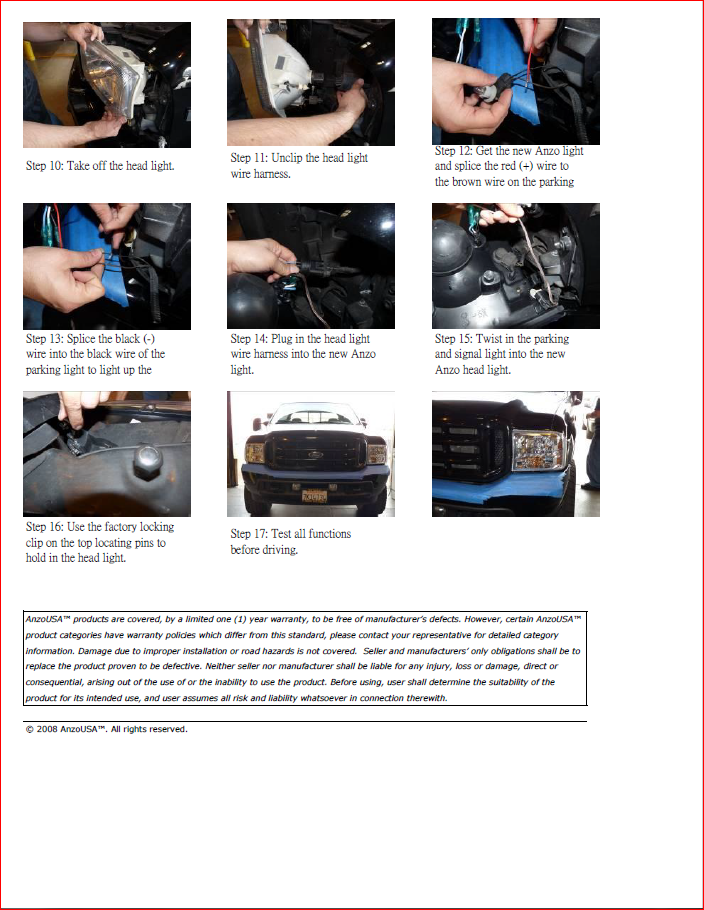 Step 10: Take off the head light.

Step 11: Unclip the head light wire harness.

Step 12: Get the new Anzo light and splice the red (+) wire to the brown wire on the parking

Step 13: Splice the black (-) wire into the black wire of the parking light to light up the

Step 14: Plug in the head light wire harness into the new Anzo light.

Step 15: Twist in the parking and signal light into the new Anzo head light.

Step 16: Use the factory locking clip on the top locating pins to hold in the head light.

Step 17: Test all functions before driving.

AnzoUSA™ products are covered, by a limited one (1) year warranty, to be free of manufacturer's defects. However, certain AnzoUSA™ product categories have warranty policies which differ from this standard, please contact your representative for detailed category information. Damage due to improper installation or road hazards is not covered. Seller and manufacturers' only obligations shall be to replace the product proven to be defective. Neither seller nor manufacturer shall be liable for any injury, loss or damage, direct or consequential, arising out of the use of or the inability to use the product. Before using, user shall determine the suitability of the product for its intended use, and user assumes all risk and liability whatsoever in connection therewith.

© 2008 AnzoUSA™. All rights reserved.