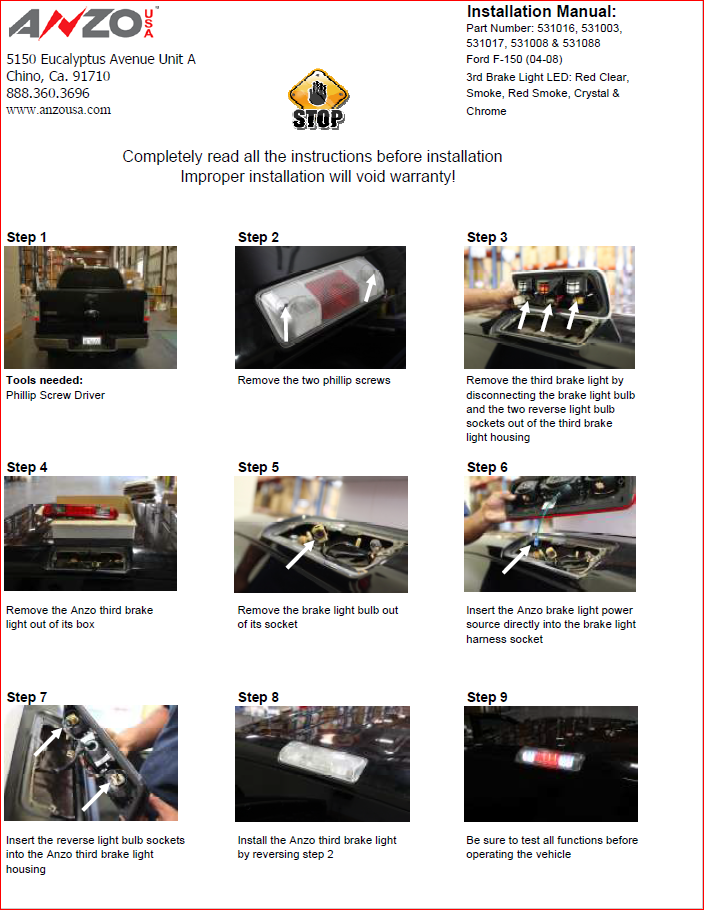 ANZO USA

5150 Eucalyptus Avenue Unit A
Chino, Ca. 91710
888.360.3696
www.anzousa.com

STOP

Installation Manual:
Part Number: 531016, 531003, 531017, 531008 & 531088
Ford F-150 (04-08)
3rd Brake Light LED: Red Clear, Smoke, Red Smoke, Crystal & Chrome

Completely read all the instructions before installation
Improper installation will void warranty!

Step 1

Tools needed:
Phillip Screw Driver

Step 2

Remove the two phillip screws

Step 3

Remove the third brake light by disconnecting the brake light bulb and the two reverse light bulb sockets out of the third brake light housing

Step 4

Remove the Anzo third brake light out of its box

Step 5

Remove the brake light bulb out of its socket

Step 6

Insert the Anzo brake light power source directly into the brake light harness socket

Step 7

Insert the reverse light bulb sockets into the Anzo third brake light housing

Step 8

Install the Anzo third brake light by reversing step 2

Step 9

Be sure to test all functions before operating the vehicle