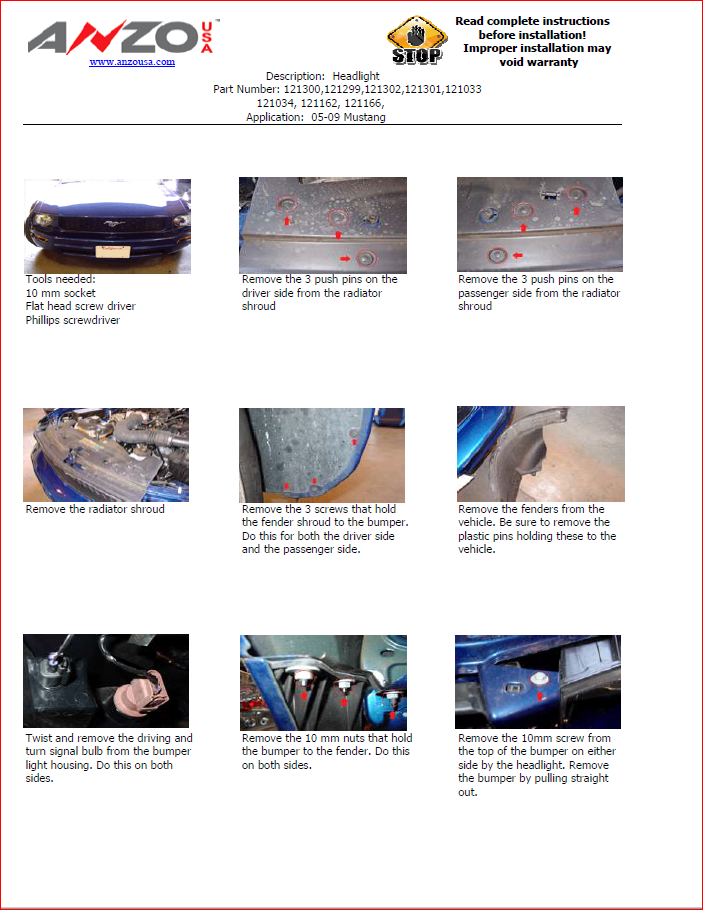 ANZO USA
www.anzousa.com

STOP

Read complete instructions before installation! Improper installation may void warranty

Description: Headlight
Part Number: 121300,121299,121302,121301,121033 121034, 121162, 121166,
Application: 05-09 Mustang

Tools needed:
10 mm socket
Flat head screw driver
Phillips screwdriver

Remove the 3 push pins on the driver side from the radiator shroud

Remove the 3 push pins on the passenger side from the radiator shroud

Remove the radiator shroud

Remove the 3 screws that hold the fender shroud to the bumper. Do this for both the driver side and the passenger side.

Remove the fenders from the vehicle. Be sure to remove the plastic pins holding these to the vehicle.

Twist and remove the driving and turn signal bulb from the bumper light housing. Do this on both sides.

Remove the 10 mm nuts that hold the bumper to the fender. Do this on both sides.

Remove the 10mm screw from the top of the bumper on either side by the headlight. Remove the bumper by pulling straight out.