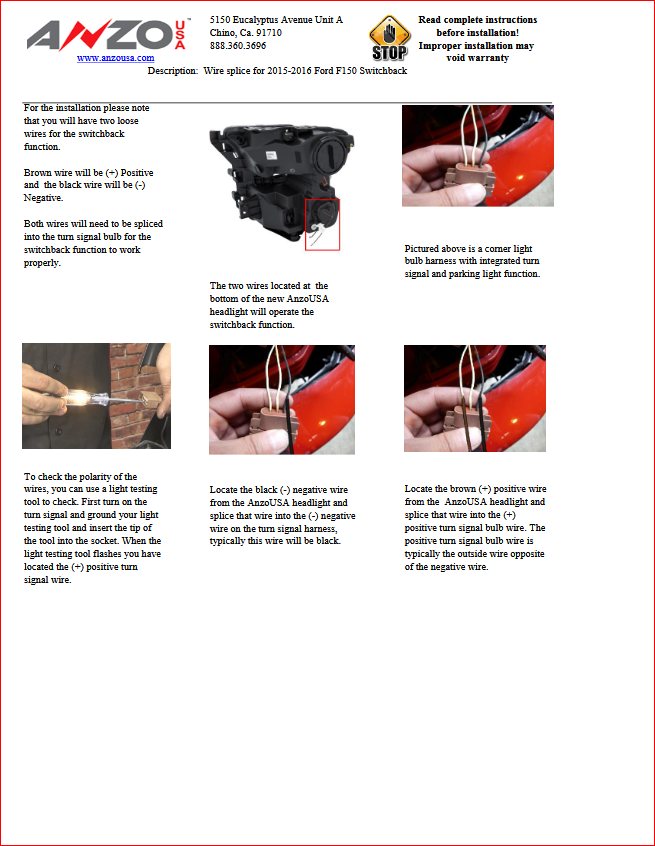 ANZO USA™
www.anzousa.com

5150 Eucalyptus Avenue Unit A
Chino, Ca. 91710
888.360.3696

STOP

Read complete instructions before installation! Improper installation may void warranty

Description: Wire splice for 2015-2016 Ford F150 Switchback

For the installation please note that you will have two loose wires for the switchback function.

Brown wire will be (+) Positive and the black wire will be (-) Negative.

Both wires will need to be spliced into the turn signal bulb for the switchback function to work properly.

The two wires located at the bottom of the new AnzoUSA headlight will operate the switchback function.

Pictured above is a corner light bulb harness with integrated turn signal and parking light function.

To check the polarity of the wires, you can use a light testing tool to check. First turn on the turn signal and ground your light testing tool and insert the tip of the tool into the socket. When the light testing tool flashes you have located the (+) positive turn signal wire.

Locate the black (-) negative wire from the AnzoUSA headlight and splice that wire into the (-) negative wire on the turn signal harness, typically this wire will be black.

Locate the brown (+) positive wire from the AnzoUSA headlight and splice that wire into the (+) positive turn signal bulb wire. The positive turn signal bulb wire is typically the outside wire opposite of the negative wire.