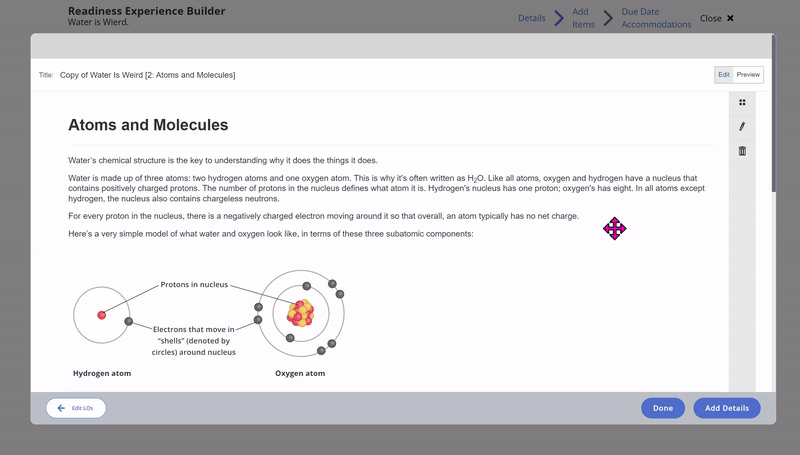 Readiness Experience Builder
Water is Wierd.

Details
Add Items
Due Date Accommodations
Close ✖

Title: Copy of Water Is Weird [2: Atoms and Molecules]

Edit Preview

Atoms and Molecules

Water's chemical structure is the key to understanding why it does the things it does.

Water is made up of three atoms: two hydrogen atoms and one oxygen atom. This is why it's often written as $H_2O$. Like all atoms, oxygen and hydrogen have a nucleus that contains positively charged protons. The number of protons in the nucleus defines what atom it is. Hydrogen's nucleus has one proton; oxygen's has eight. In all atoms except hydrogen, the nucleus also contains chargeless neutrons.

For every proton in the nucleus, there is a negatively charged electron moving around it so that overall, an atom typically has no net charge.

Here's a very simple model of what water and oxygen look like, in terms of these three subatomic components:

Protons in nucleus

Electrons that move in "shells" (denoted by circles) around nucleus

Hydrogen atom

Oxygen atom

Edit LOs

Done

Add Details