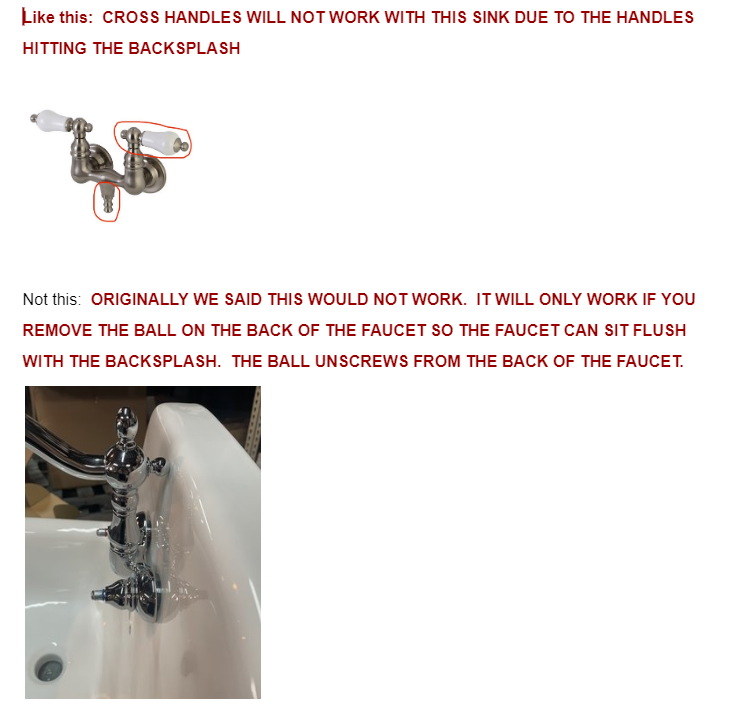 Like this:  CROSS HANDLES WILL NOT WORK WITH THIS SINK DUE TO THE HANDLES HITTING THE BACKSPLASH

Not this:  ORIGINALLY WE SAID THIS WOULD NOT WORK.  IT WILL ONLY WORK IF YOU REMOVE THE BALL ON THE BACK OF THE FAUCET SO THE FAUCET CAN SIT FLUSH WITH THE BACKSPLASH.  THE BALL UNSCREWS FROM THE BACK OF THE FAUCET.