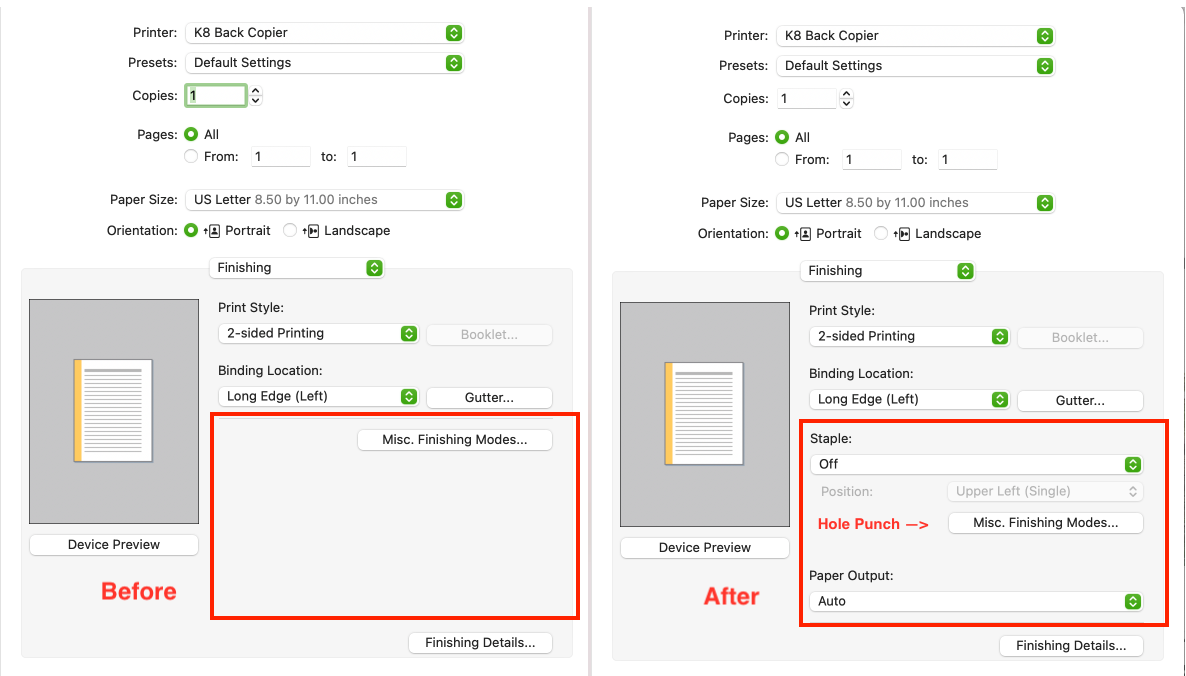 Printer: K8 Back Copier
Presets: Default Settings
Copies: 1
Pages: All
From: 1 to: 1
Paper Size: US Letter 8.50 by 11.00 inches
Orientation: Portrait Landscape
Finishing
Print Style:
2-sided Printing
Booklet...
Binding Location:
Long Edge (Left)
Gutter...
Misc. Finishing Modes...
Device Preview
Before
Finishing Details...

Printer: K8 Back Copier
Presets: Default Settings
Copies: 1
Pages: All
From: 1 to: 1
Paper Size: US Letter 8.50 by 11.00 inches
Orientation: Portrait Landscape
Finishing
Print Style:
2-sided Printing
Booklet...
Binding Location:
Long Edge (Left)
Gutter...
Staple:
Off
Position: Upper Left (Single)
Hole Punch —> Misc. Finishing Modes...
Paper Output:
Auto
Device Preview
After
Finishing Details...