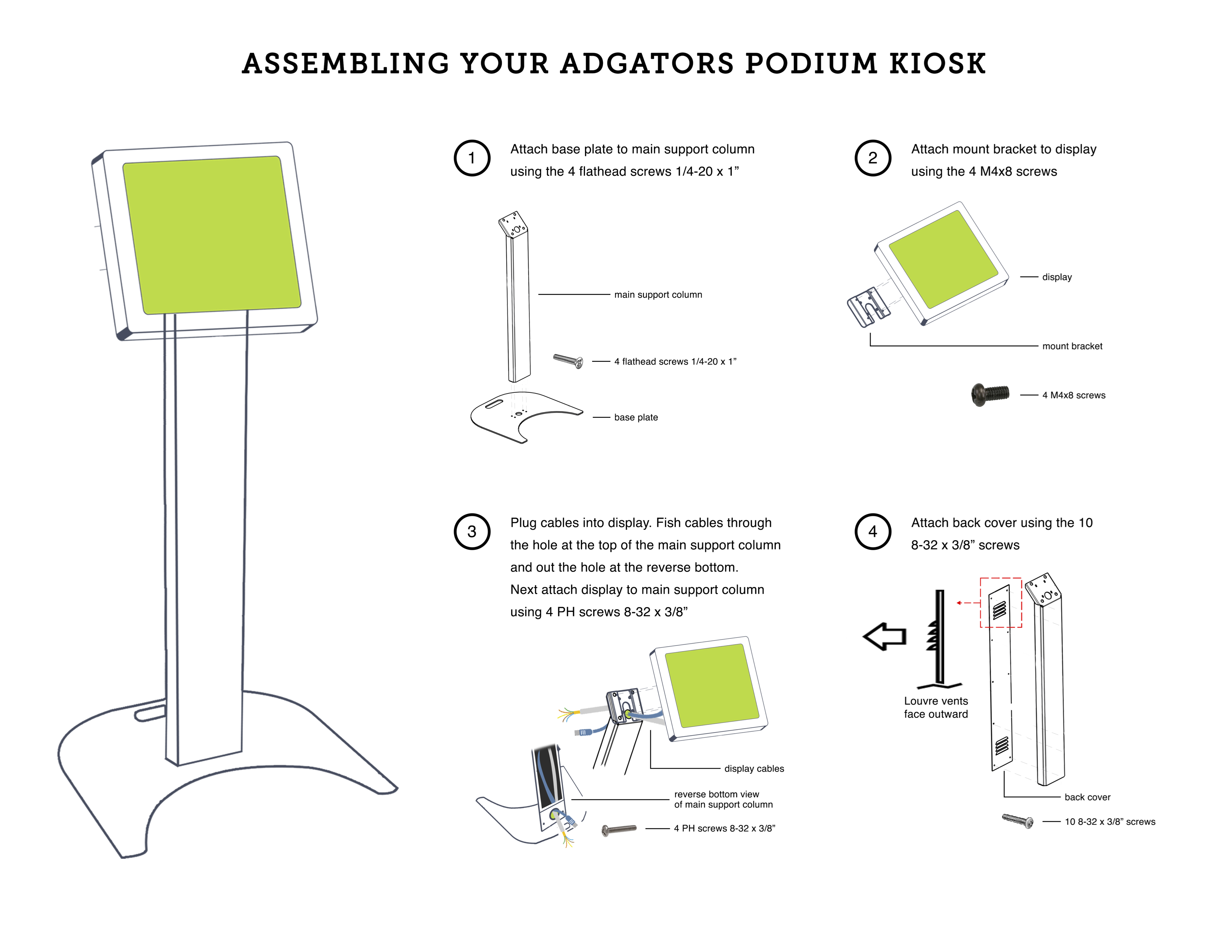 ASSEMBLING YOUR ADGATORS PODIUM KIOSK

1 Attach base plate to main support column using the 4 flathead screws 1/4-20 x 1”

main support column

4 flathead screws 1/4-20 x 1”

base plate

2 Attach mount bracket to display using the 4 M4x8 screws

display

mount bracket

4 M4x8 screws

3 Plug cables into display. Fish cables through the hole at the top of the main support column and out the hole at the reverse bottom. Next attach display to main support column using 4 PH screws 8-32 x 3/8”

display cables

reverse bottom view of main support column

4 PH screws 8-32 x 3/8”

4 Attach back cover using the 10 8-32 x 3/8” screws

Louvre vents face outward

back cover

10 8-32 x 3/8” screws