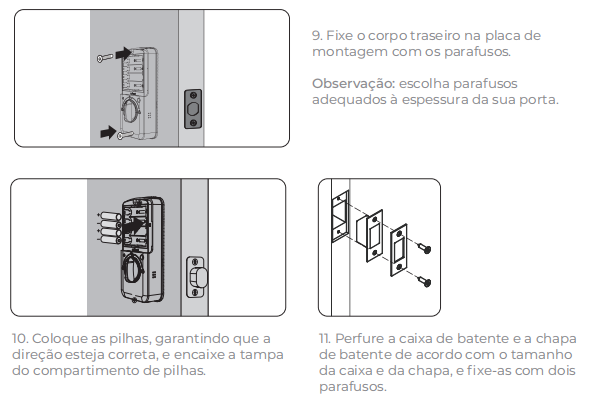 9. Fixe o corpo traseiro na placa de montagem com os parafusos.

Observação: escolha parafusos adequados à espessura da sua porta.

10. Coloque as pilhas, garantindo que a direção esteja correta, e encaixe a tampa do compartimento de pilhas.

11. Perfure a caixa de batente e a chapa de batente de acordo com o tamanho da caixa e da chapa, e fixe-as com dois parafusos.