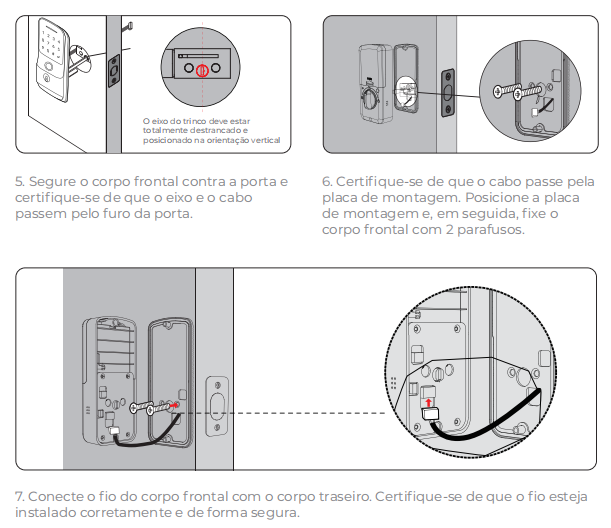 O eixo do trinco deve estar totalmente destrancado e posicionado na orientação vertical

5. Segure o corpo frontal contra a porta e certifique-se de que o eixo e o cabo passem pelo furo da porta.

6. Certifique-se de que o cabo passe pela placa de montagem. Posicione a placa de montagem e, em seguida, fixe o corpo frontal com 2 parafusos.

7. Conecte o fio do corpo frontal com o corpo traseiro. Certifique-se de que o fio esteja instalado corretamente e de forma segura.