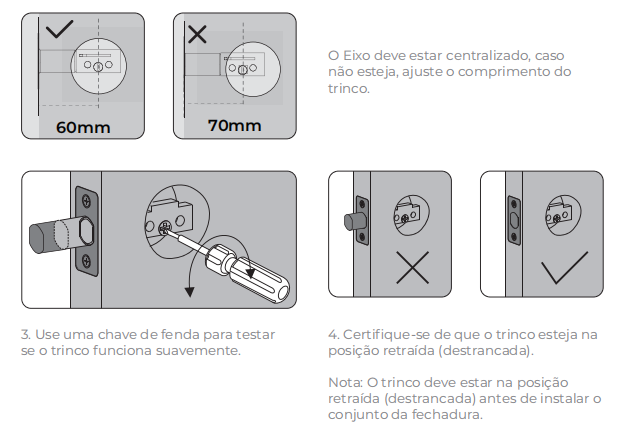 60mm

70mm

O Eixo deve estar centralizado, caso não esteja, ajuste o comprimento do trinco.

3. Use uma chave de fenda para testar se o trinco funciona suavemente.

4. Certifique-se de que o trinco esteja na posição retraída (destrancada).

Nota: O trinco deve estar na posição retraída (destrancada) antes de instalar o conjunto da fechadura.