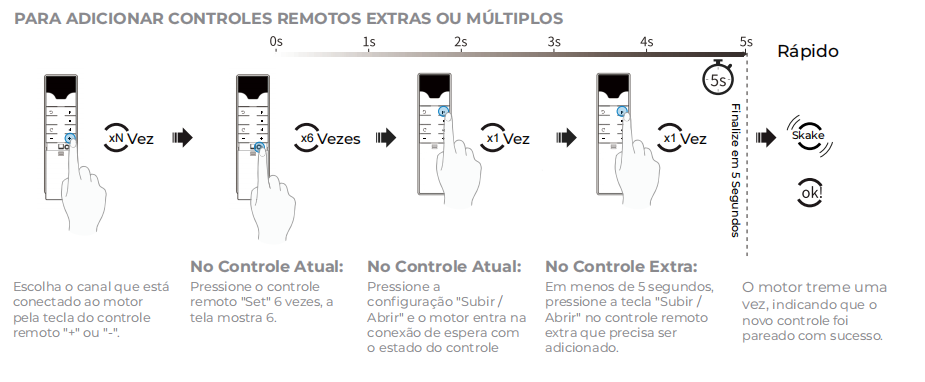 PARA ADICIONAR CONTROLES REMOTOS EXTRAS OU MÚLTIPLOS

0s 1s 2s 3s 4s 5s Rápido

5s

xN Vez

x6 Vezes

x1 Vez

x1 Vez

Finalize em 5 Segundos

Skake

ok!

Escolha o canal que está conectado ao motor pela tecla do controle remoto "+" ou "-".

No Controle Atual:
Pressione o controle remoto "Set" 6 vezes, a tela mostra 6.

No Controle Atual:
Pressione a configuração "Subir / Abrir" e o motor entra na conexão de espera com o estado do controle

No Controle Extra:
Em menos de 5 segundos, pressione a tecla "Subir / Abrir" no controle remoto extra que precisa ser adicionado.

O motor treme uma vez, indicando que o novo controle foi pareado com sucesso.