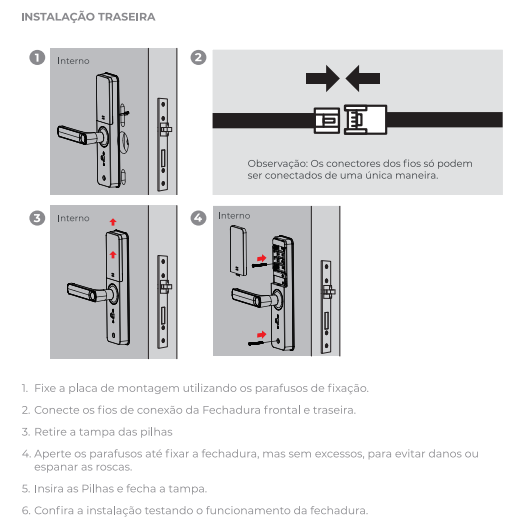 INSTALAÇÃO TRASEIRA

1
Interno

2

Observação: Os conectores dos fios só podem ser conectados de uma única maneira.

3
Interno

4
Interno

1. Fixe a placa de montagem utilizando os parafusos de fixação.

2. Conecte os fios de conexão da Fechadura frontal e traseira.

3. Retire a tampa das pilhas

4. Aperte os parafusos até fixar a fechadura, mas sem excessos, para evitar danos ou espanar as roscas.

5. Insira as Pilhas e fecha a tampa.

6. Confira a instalação testando o funcionamento da fechadura.