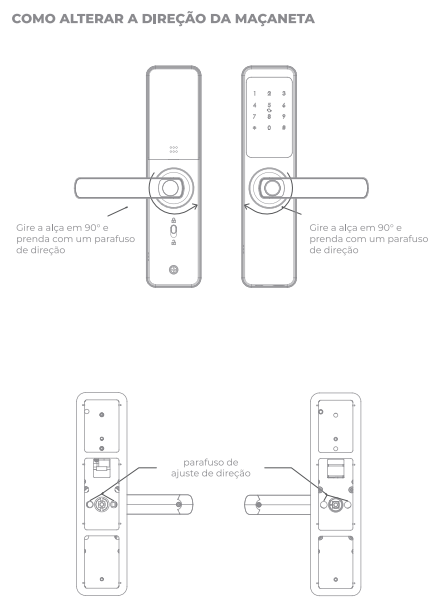 COMO ALTERAR A DIREÇÃO DA MAÇANETA

1 2 3
4 5 6
7 8 9
* 0 #

Gire a alça em 90° e prenda com um parafuso de direção

Gire a alça em 90° e prenda com um parafuso de direção

parafuso de ajuste de direção