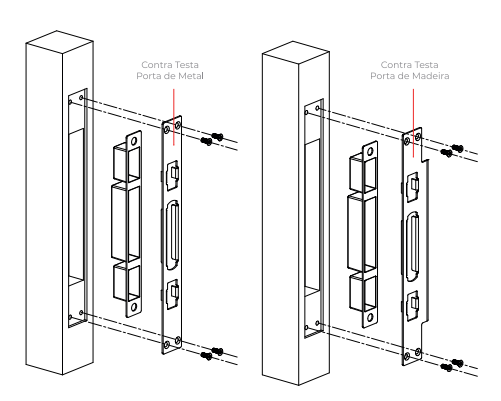 Contra Testa
Porta de Metal

Contra Testa
Porta de Madeira