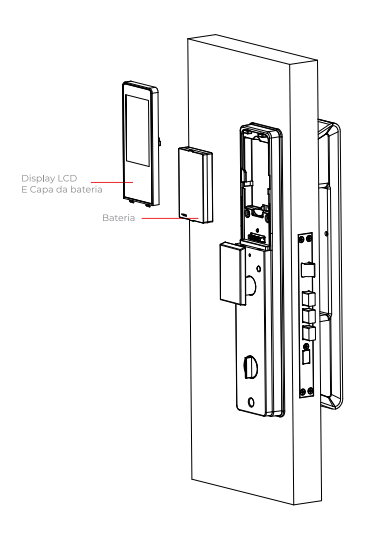 Display LCD
E Capa da bateria

Bateria