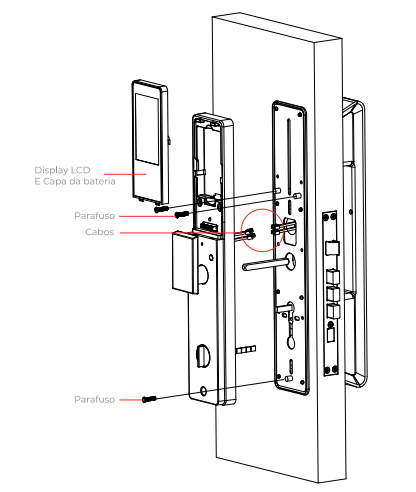 Display LCD
E Capa da bateria

Parafuso

Cabos

Parafuso