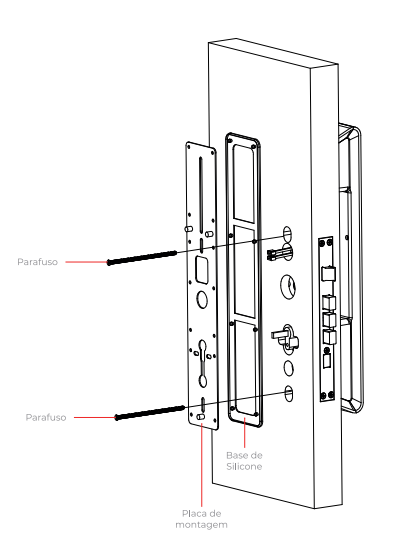 Parafuso

Parafuso

Base de Silicone

Placa de montagem