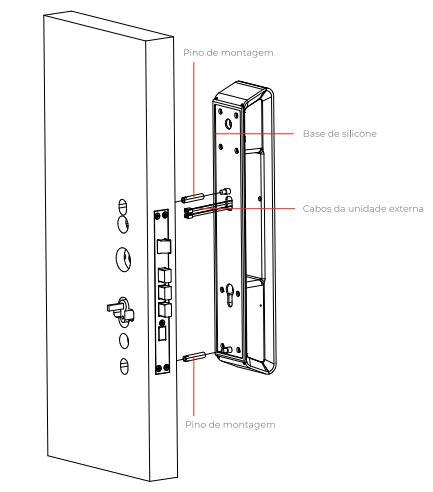 Pino de montagem

Base de silicone

Cabos da unidade externa

Pino de montagem