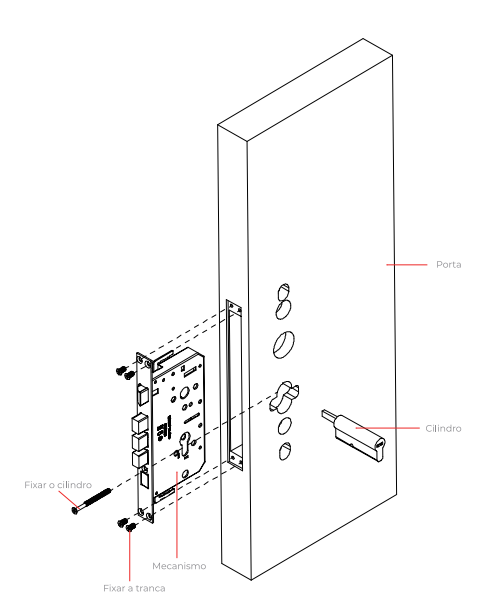 Porta

Cilindro

Fixar o cilindro

Mecanismo

Fixar a tranca