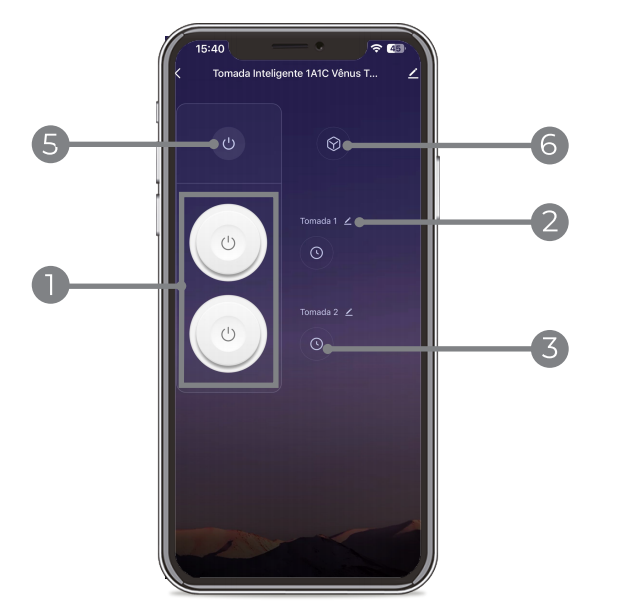 15:40
45
Tomada Inteligente 1A1C Vênus T...
5
6
Tomada 1
2
1
Tomada 2
3