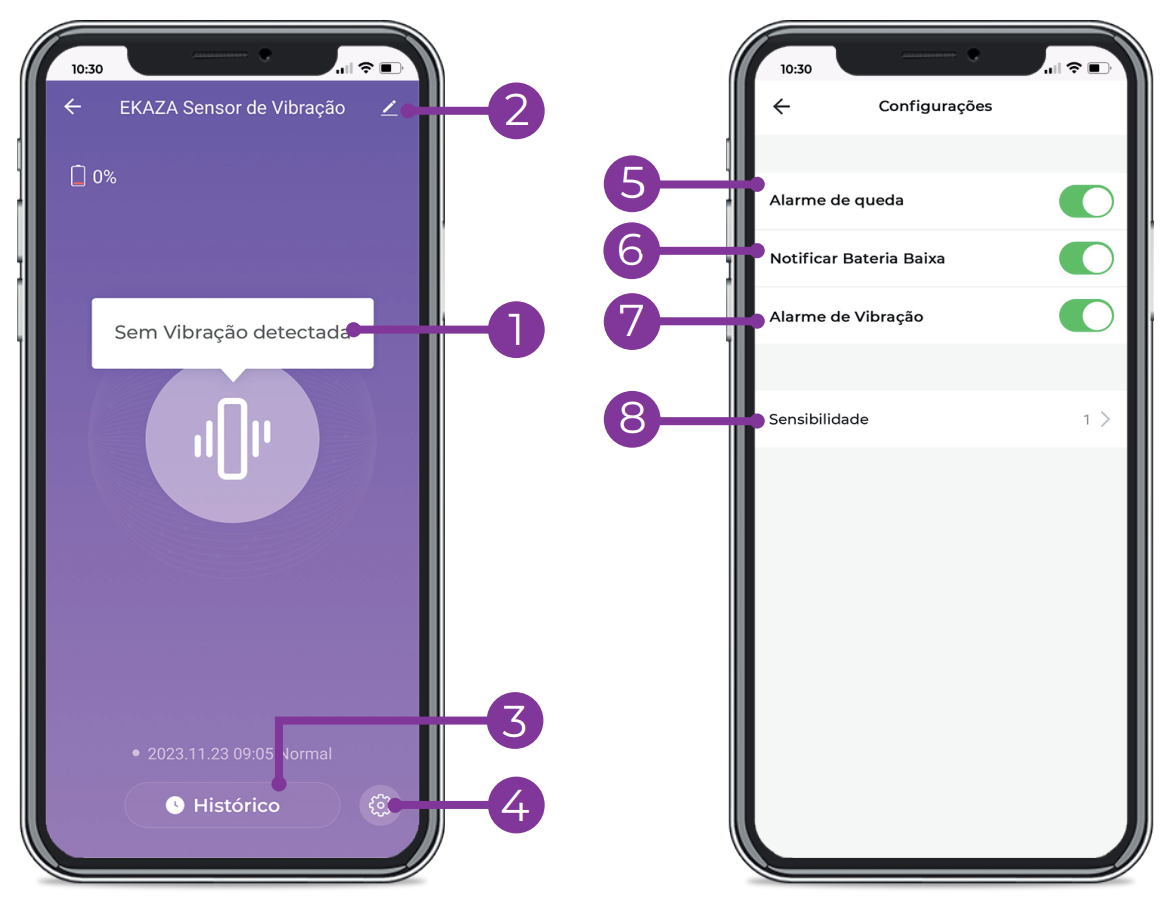 10:30

EKAZA Sensor de Vibração

2

0%

Sem Vibração detectada

1

2023.11.23 09:05 Normal

3

Histórico

4

10:30

Configurações

5

Alarme de queda

6

Notificar Bateria Baixa

7

Alarme de Vibração

8

Sensibilidade

1