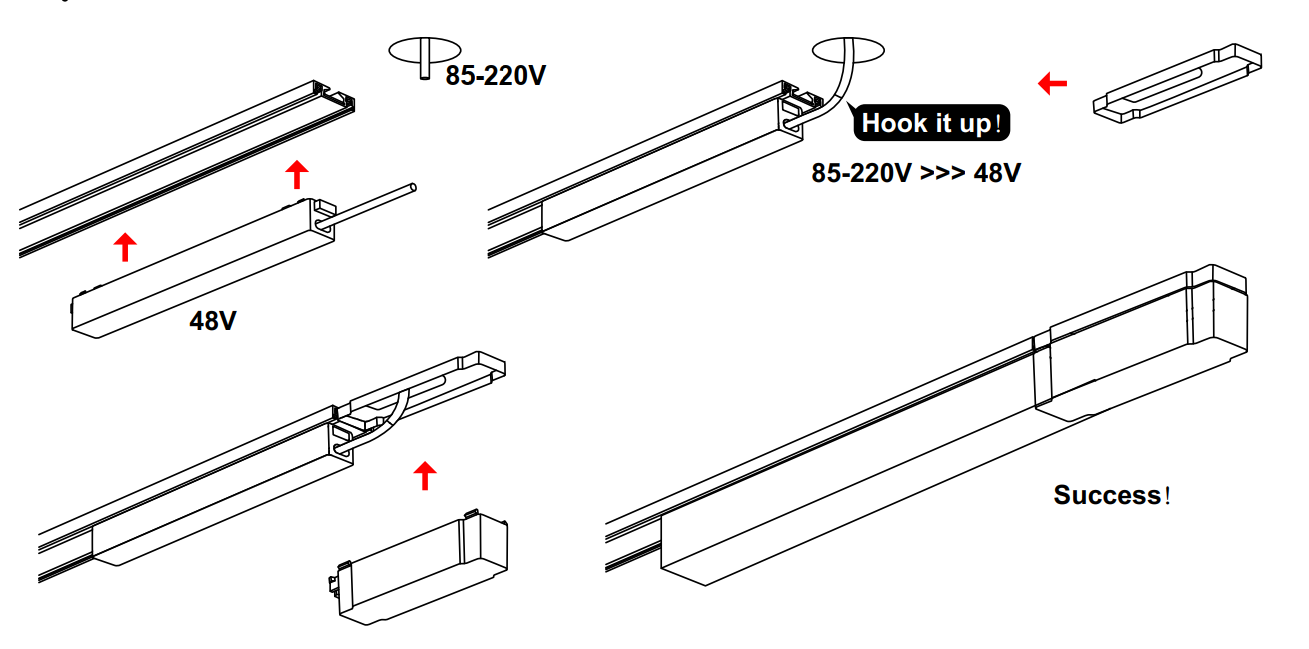 85-220V

48V

Hook it up!

85-220V >>> 48V

Success!