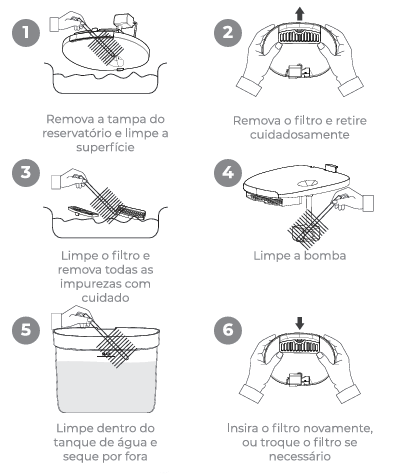 1

Remova a tampa do reservatório e limpe a superfície

2

Remova o filtro e retire cuidadosamente

3

Limpe o filtro e remova todas as impurezas com cuidado

4

Limpe a bomba

5

Limpe dentro do tanque de água e seque por fora

6

Insira o filtro novamente, ou troque o filtro se necessário