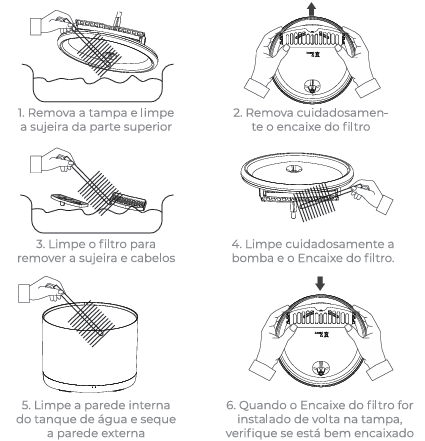 1. Remova a tampa e limpe a sujeira da parte superior

2. Remova cuidadosamente o encaixe do filtro

3. Limpe o filtro para remover a sujeira e cabelos

4. Limpe cuidadosamente a bomba e o Encaixe do filtro.

5. Limpe a parede interna do tanque de água e seque a parede externa

6. Quando o Encaixe do filtro for instalado de volta na tampa, verifique se está bem encaixado