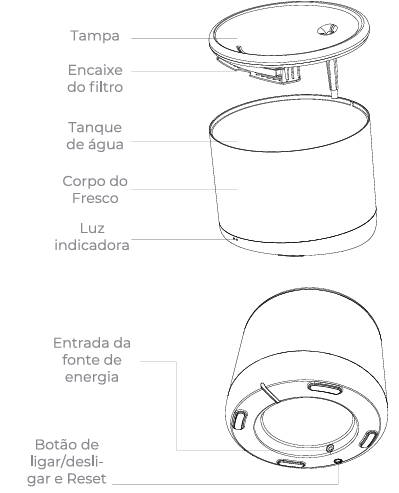 Tampa

Encaixe do filtro

Tanque de água

Corpo do Fresco

Luz indicadora

Entrada da fonte de energia

Botão de ligar/desligar e Reset