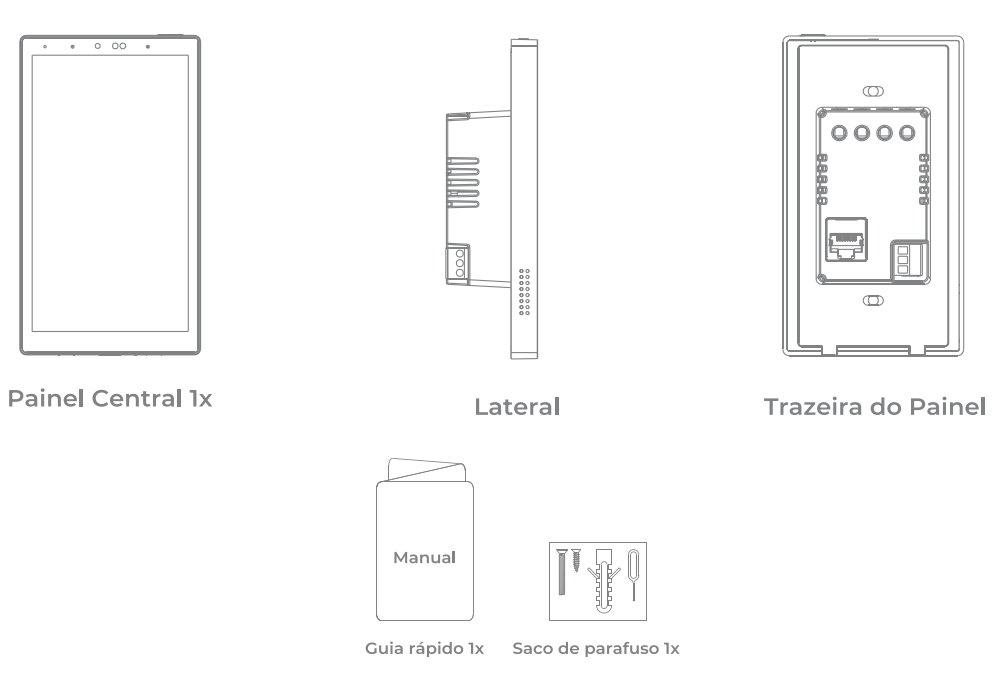 Painel Central 1x

Lateral

Trazeira do Painel

Manual

Guia rápido 1x

Saco de parafuso 1x