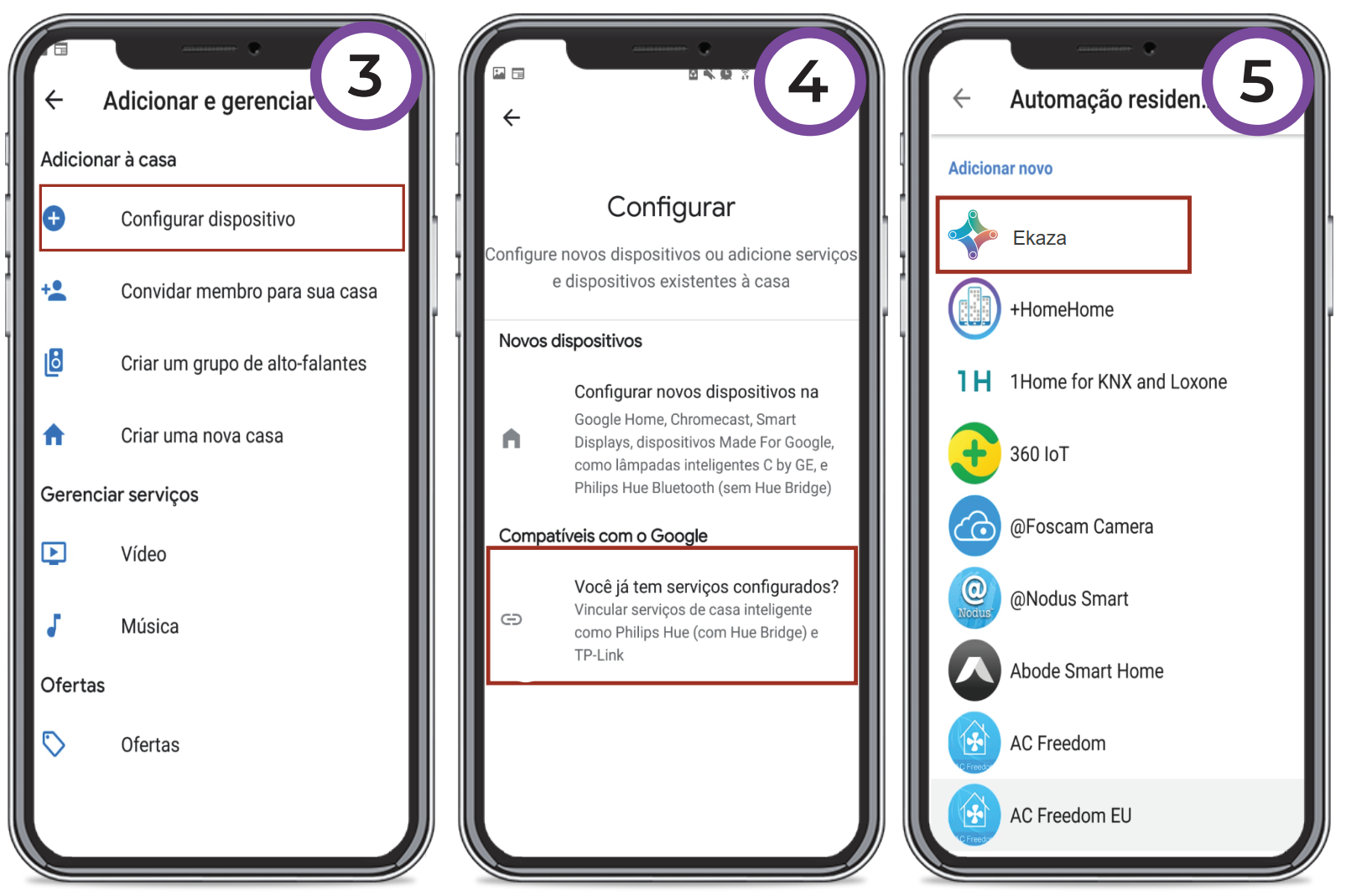 3

Adicionar e gerenciar

Adicionar à casa

Configurar dispositivo

Convidar membro para sua casa

Criar um grupo de alto-falantes

Criar uma nova casa

Gerenciar serviços

Vídeo

Música

Ofertas

Ofertas

4

Configurar

Configure novos dispositivos ou adicione serviços e dispositivos existentes à casa

Novos dispositivos

Configurar novos dispositivos na

Google Home, Chromecast, Smart Displays, dispositivos Made For Google, como lâmpadas inteligentes C by GE, e Philips Hue Bluetooth (sem Hue Bridge)

Compatíveis com o Google

Você já tem serviços configurados?

Vincular serviços de casa inteligente como Philips Hue (com Hue Bridge) e TP-Link

5

Automação residen

Adicionar novo

Ekaza

+HomeHome

1H 1Home for KNX and Loxone

360 IoT

@Foscam Camera

Nodus @Nodus Smart

Abode Smart Home

AC Freedom

AC Freedom EU