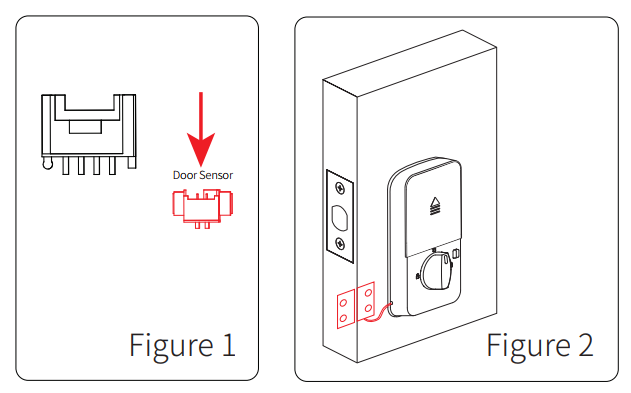 Door Sensor

Figure 1

Figure 2