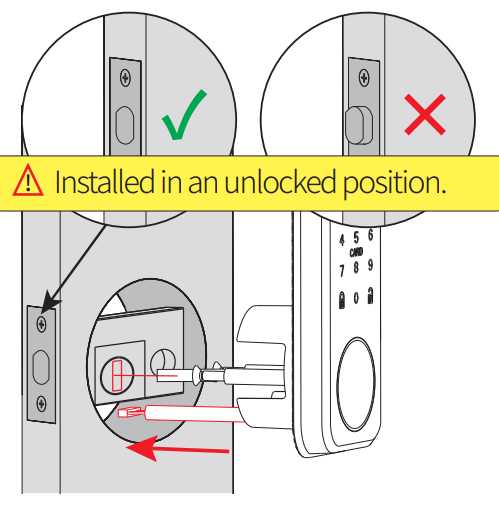 Installed in an unlocked position.

4 5 6
CARD
7 8 9
0