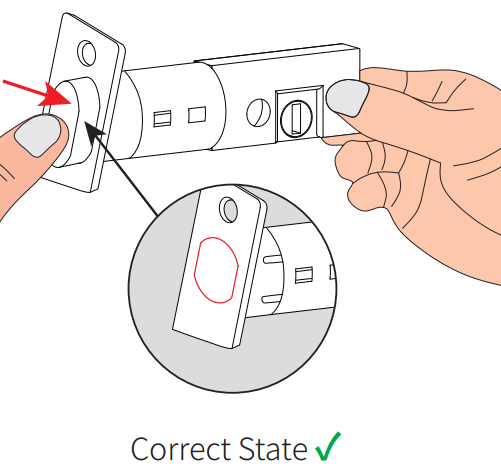 Correct State ✓