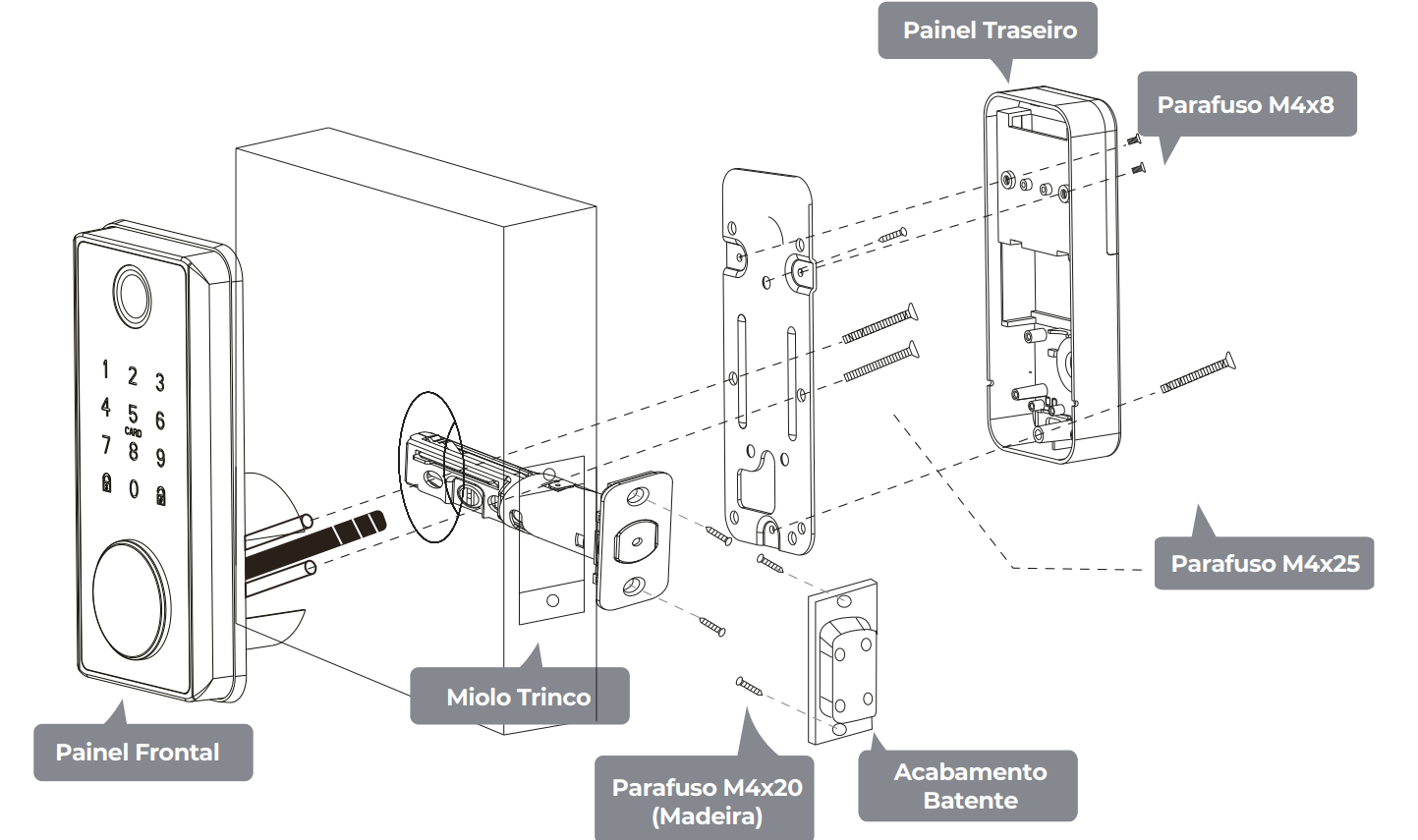 Painel Traseiro

Parafuso M4x8

1 2 3
4 5 6
CARD
7 8 9
0

Parafuso M4x25

Miolo Trinco

Painel Frontal

Parafuso M4x20 (Madeira)

Acabamento Batente