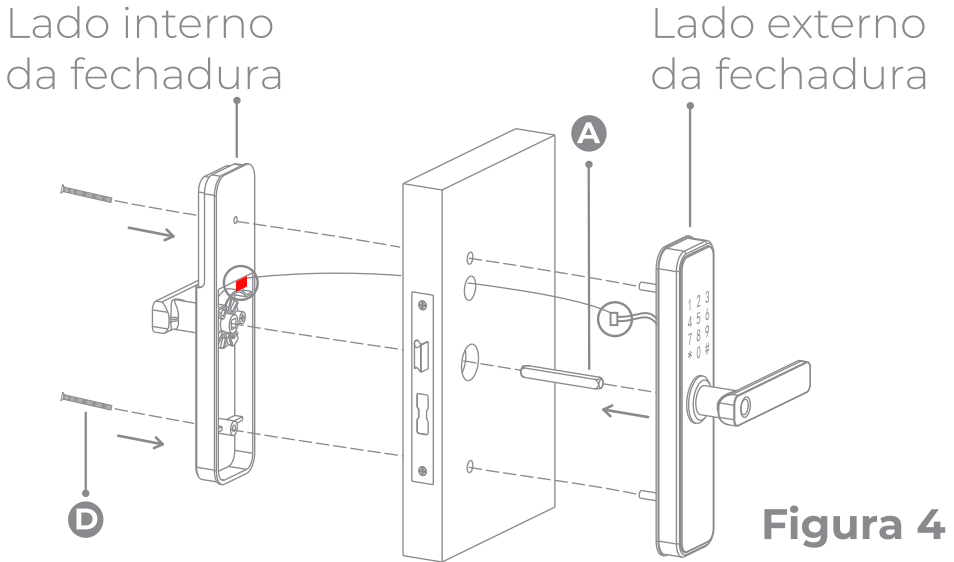 Lado interno da fechadura

Lado externo da fechadura

A

1 2 3
4 5 6
7 8 9
* 0 #

D

Figura 4