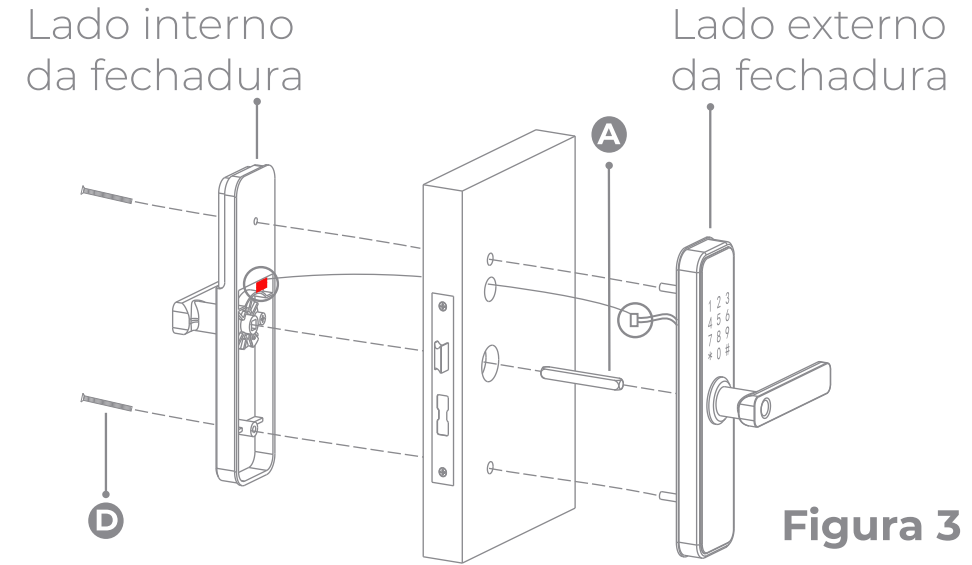 Lado interno da fechadura

Lado externo da fechadura

A

1 2 3
4 5 6
7 8 9
* 0 #

D

Figura 3