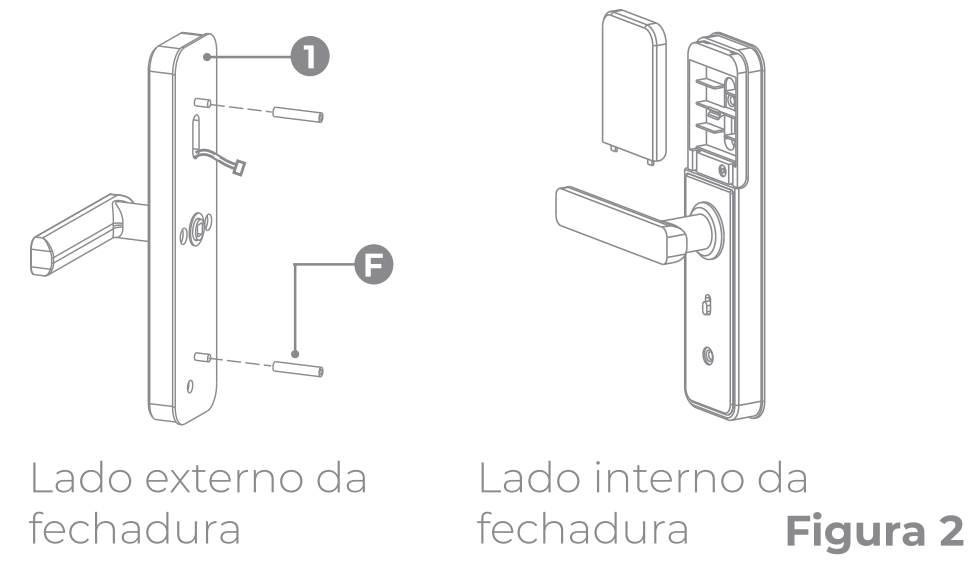 1

F

Lado externo da fechadura

Lado interno da fechadura

Figura 2