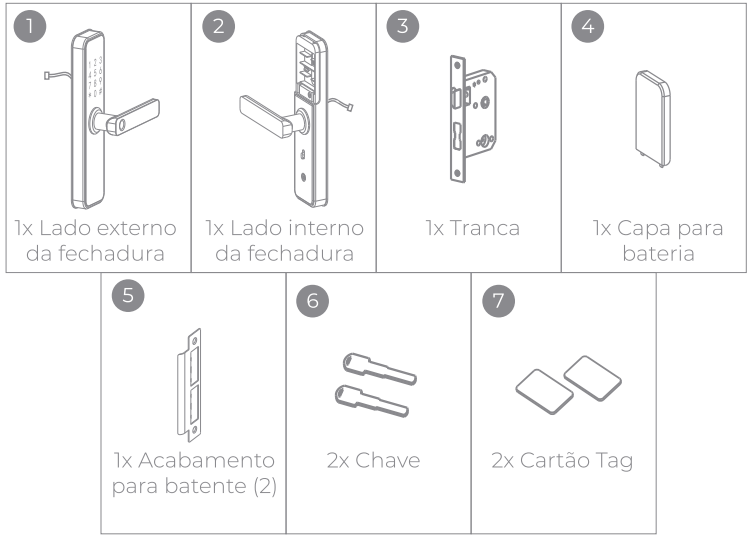 1
1x Lado externo da fechadura

2
1x Lado interno da fechadura

3
1x Tranca

4
1x Capa para bateria

5
1x Acabamento para batente (2)

6
2x Chave

7
2x Cartão Tag