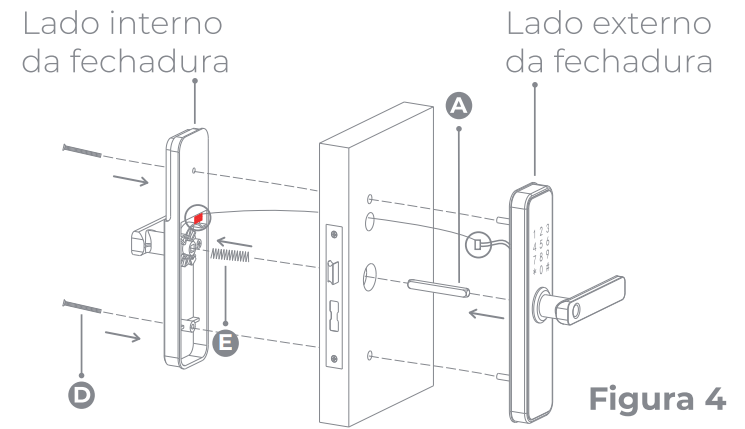 Lado interno da fechadura

Lado externo da fechadura

A

1 2 3
4 5 6
7 8 9
* 0 #

E

D

Figura 4