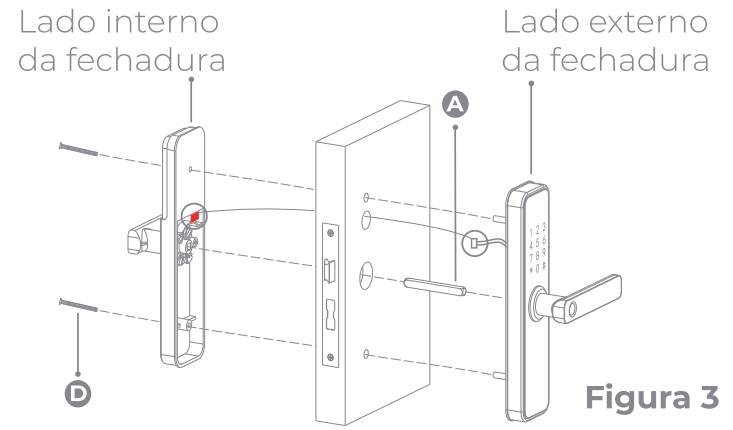 Lado interno da fechadura

Lado externo da fechadura

A

1 2 3
4 5 6
7 8 9
* 0 #

D

Figura 3