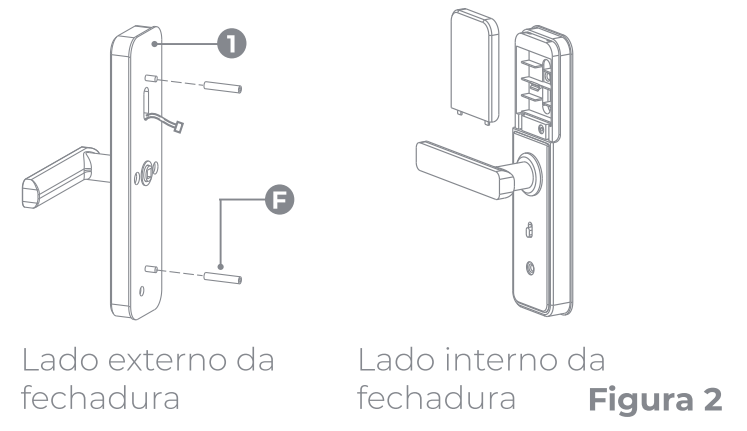 1

F

Lado externo da fechadura

Lado interno da fechadura

Figura 2