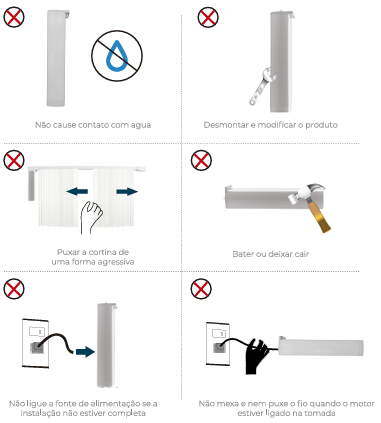 Não cause contato com agua

Desmontar e modificar o produto

Puxar a cortina de uma forma agressiva

Bater ou deixar cair

Não ligue a fonte de alimentação se a instalação não estiver completa

Não mexa e nem puxe o fio quando o motor estiver ligado na tomada