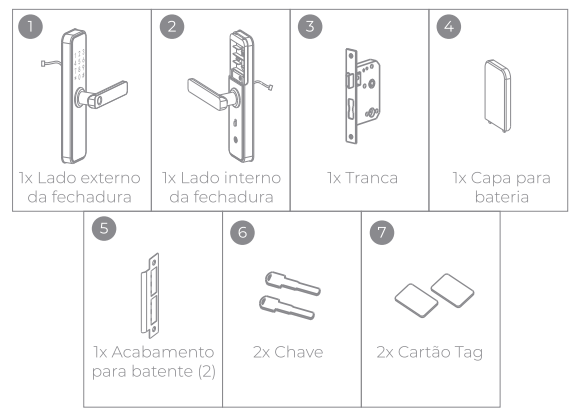 1
1x Lado externo da fechadura

2
1x Lado interno da fechadura

3
1x Tranca

4
1x Capa para bateria

5
1x Acabamento para batente (2)

6
2x Chave

7
2x Cartão Tag