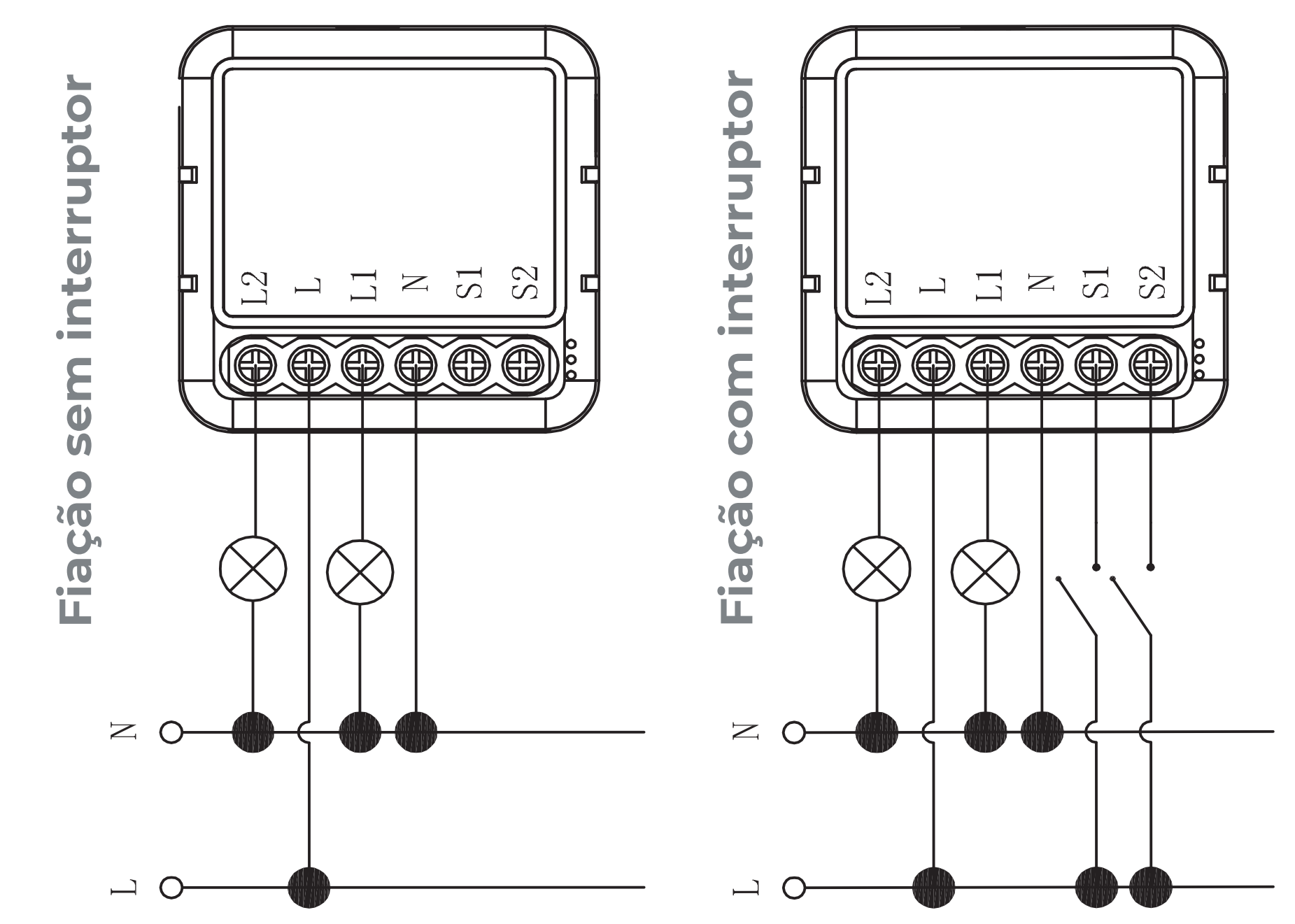 Fiação sem interruptor

L2 L L1 N S1 S2

N

L

Fiação com interruptor

L2 L L1 N S1 S2

N

L